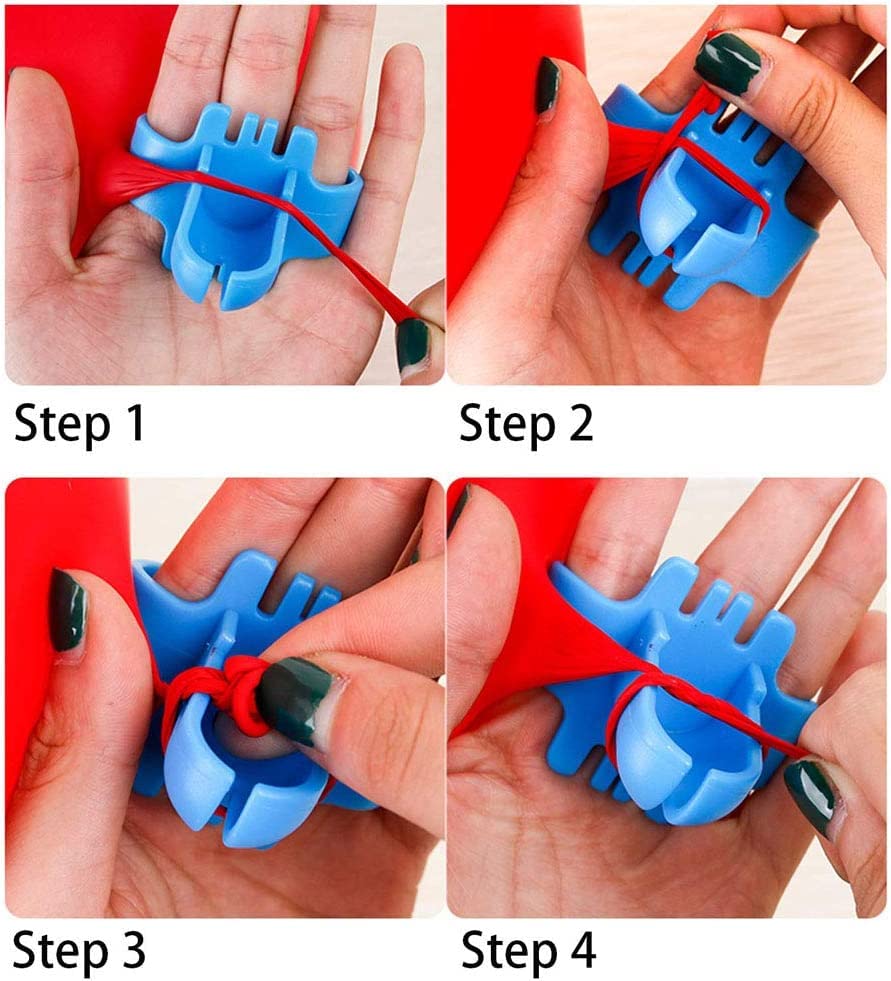 Step 1

Step 2

Step 3

Step 4