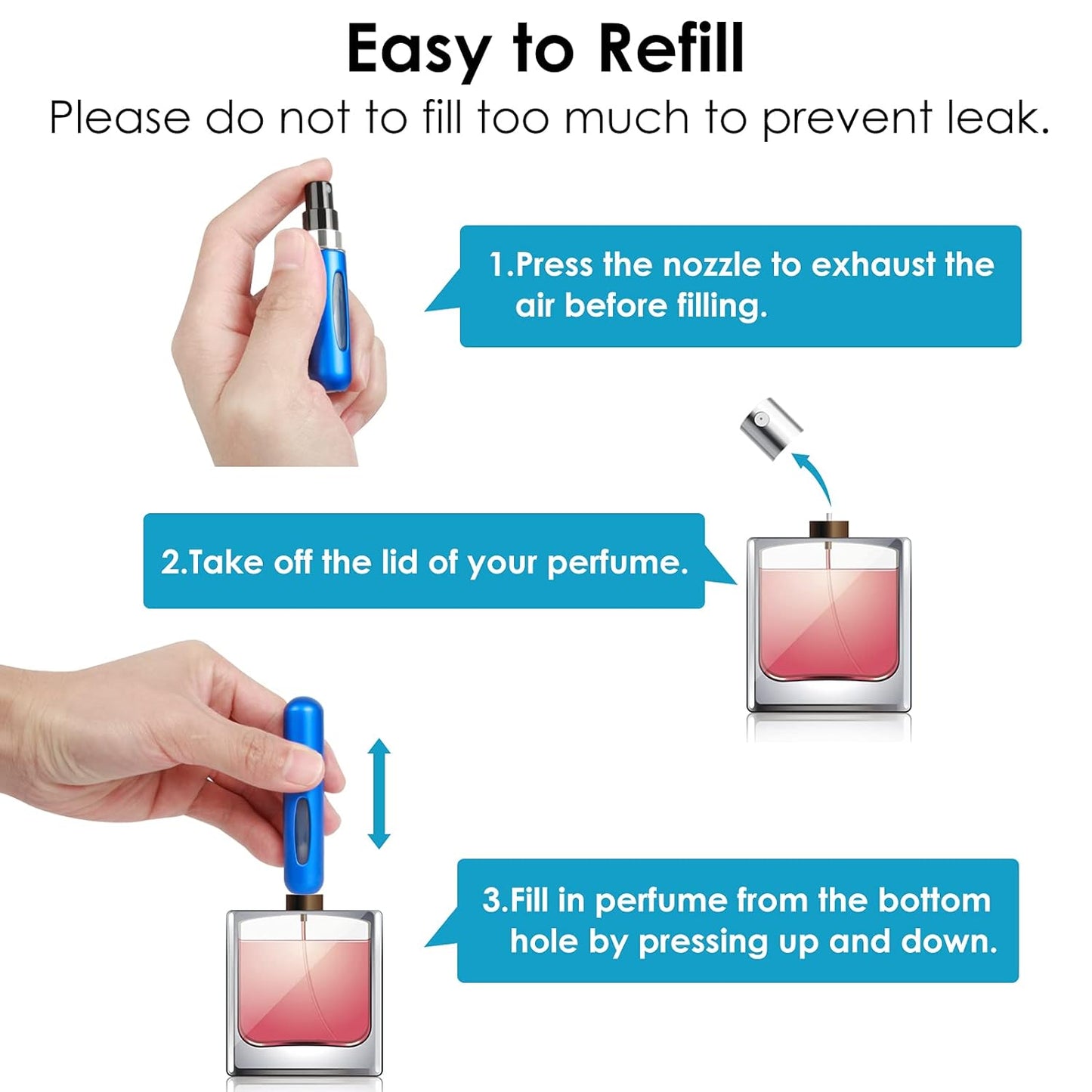 Easy to Refill

Please do not to fill too much to prevent leak.

1.Press the nozzle to exhaust the air before filling.

2.Take off the lid of your perfume.

3.Fill in perfume from the bottom hole by pressing up and down.