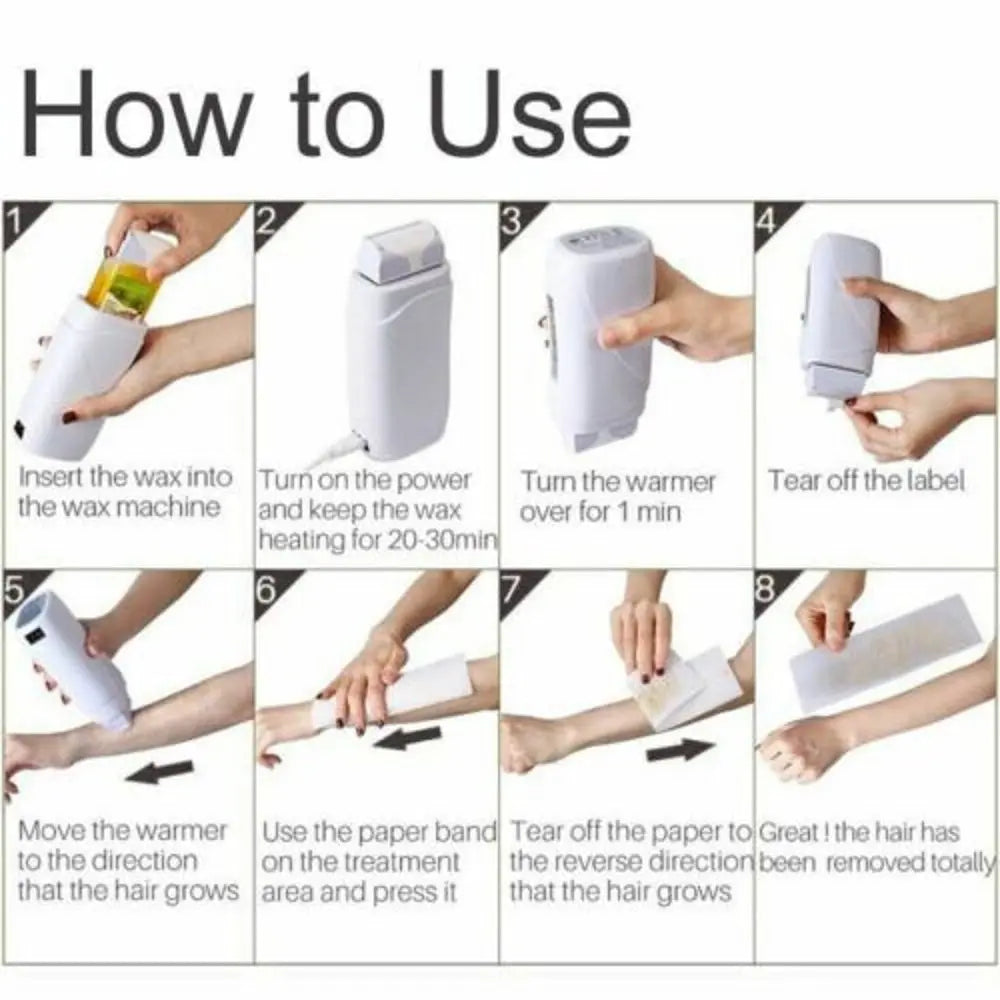 How to Use

1
Insert the wax into the wax machine

2
Turn on the power and keep the wax heating for 20-30min

3
Turn the warmer over for 1 min

4
Tear off the label

5
Move the warmer to the direction that the hair grows

6
Use the paper band on the treatment area and press it

7
Tear off the paper to the reverse direction that the hair grows

8
Great ! the hair has been removed totally