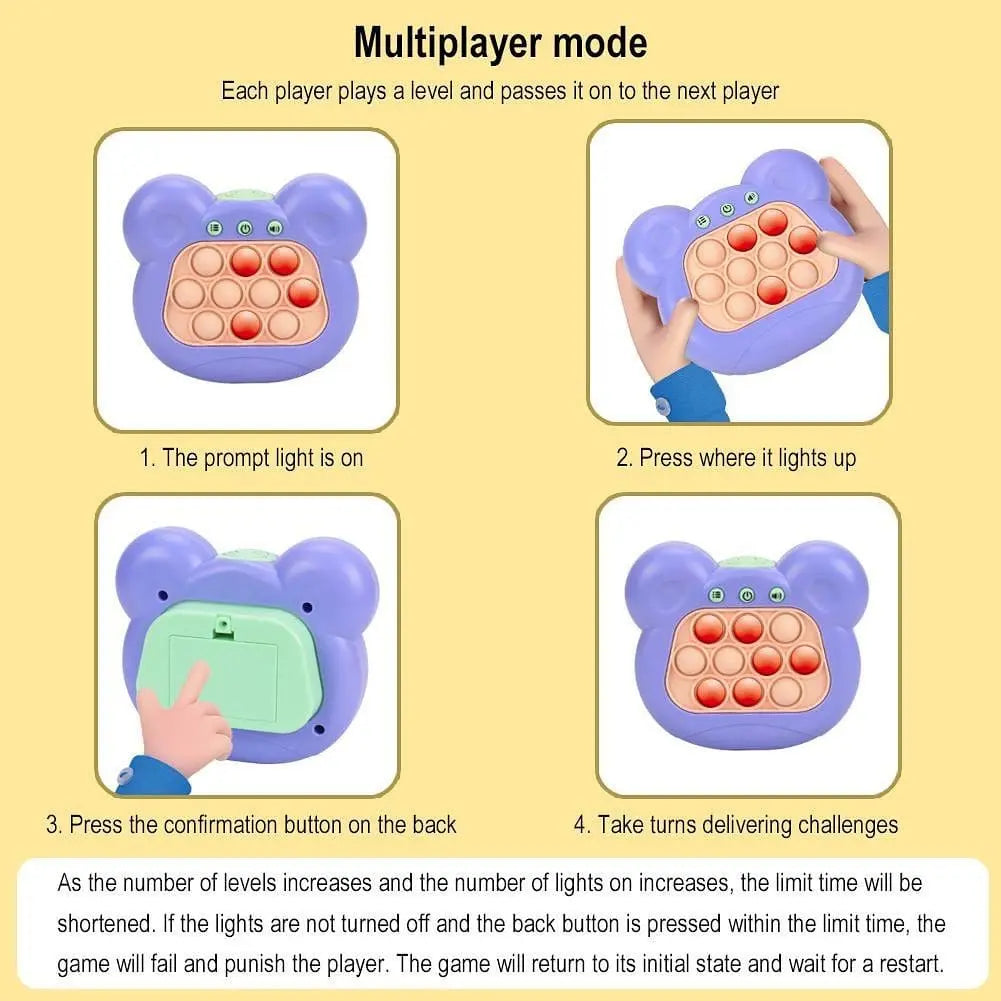 Multiplayer mode

Each player plays a level and passes it on to the next player

1. The prompt light is on

2. Press where it lights up

3. Press the confirmation button on the back

4. Take turns delivering challenges

As the number of levels increases and the number of lights on increases, the limit time will be shortened. If the lights are not turned off and the back button is pressed within the limit time, the game will fail and punish the player. The game will return to its initial state and wait for a restart.