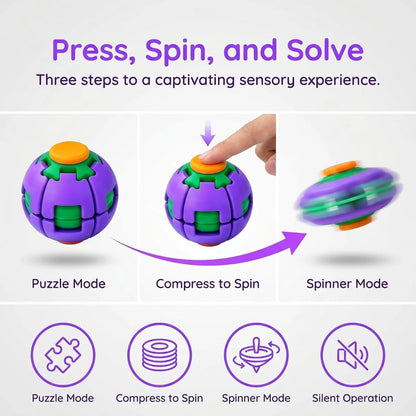 Press, Spin, and Solve

Three steps to a captivating sensory experience.

Puzzle Mode

Compress to Spin

Spinner Mode

Puzzle Mode

Compress to Spin

Spinner Mode

Silent Operation