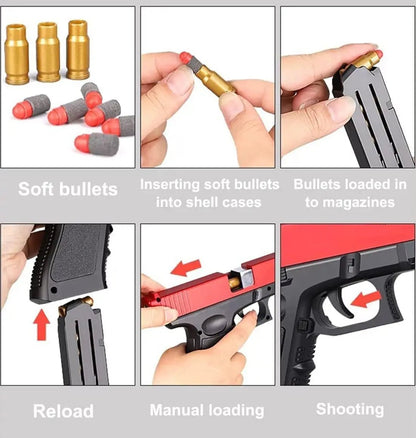 Soft bullets

Inserting soft bullets into shell cases

Bullets loaded in to magazines

Reload

Manual loading

Shooting